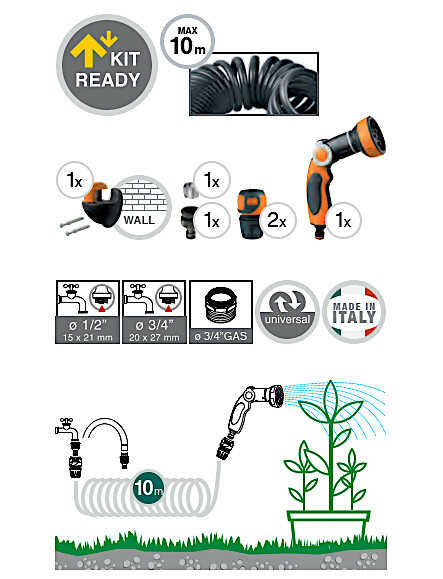 KIT READY

MAX 10m

1x

WALL

1x

1x

2x

1x

ø 1/2"
15 x 21 mm

ø 3/4"
20 x 27 mm

ø 3/4"GAS

universal

MADE IN ITALY

10m