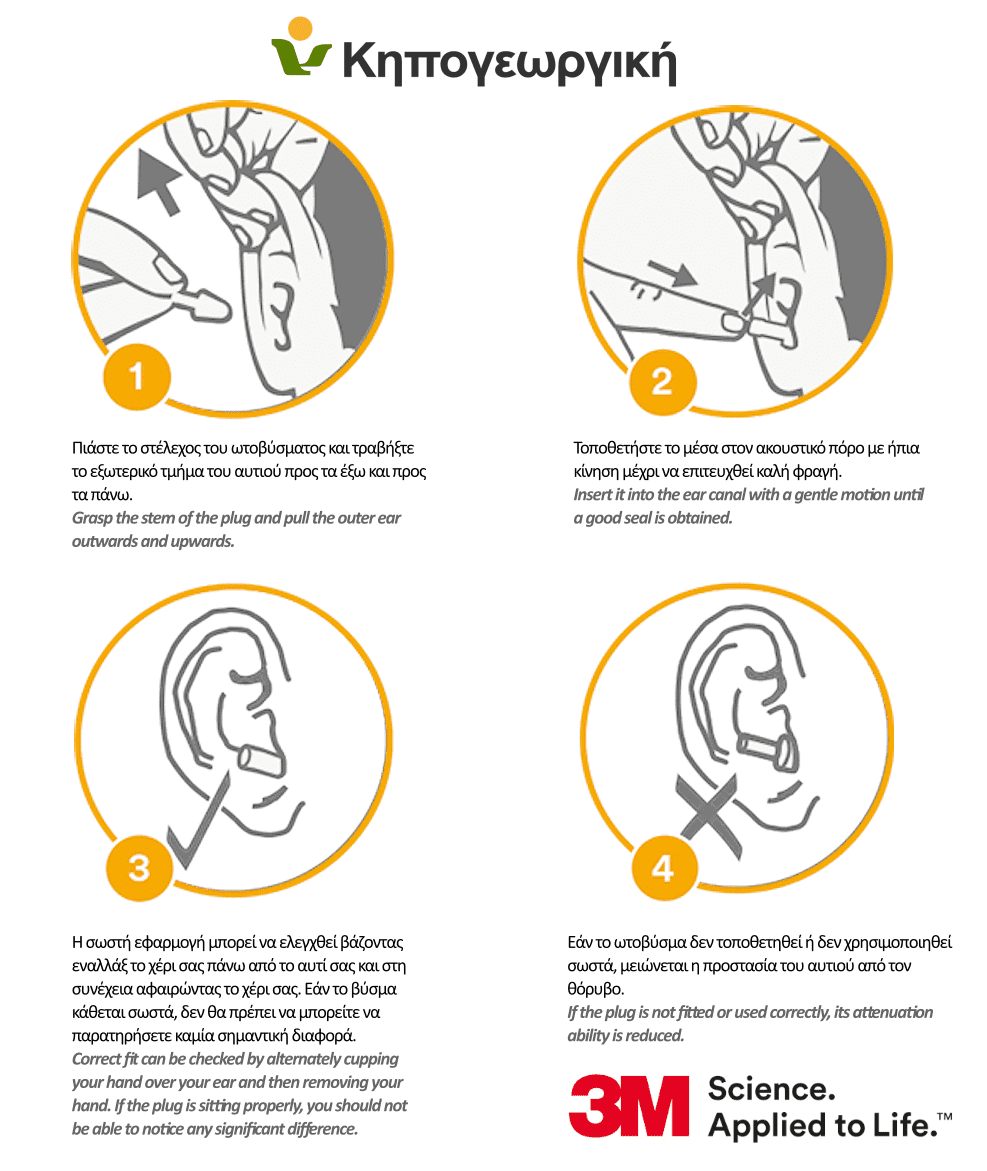 Κηπογεωργική

1

Πιάστε το στέλεχος του ωτοβύσματος και τραβήξτε το εξωτερικό τμήμα του αυτιού προς τα έξω και προς τα πάνω.
Grasp the stem of the plug and pull the outer ear outwards and upwards.

2

Τοποθετήστε το μέσα στον ακουστικό πόρο με ήπια κίνηση μέχρι να επιτευχθεί καλή φραγή.
Insert it into the ear canal with a gentle motion until a good seal is obtained.

3

Η σωστή εφαρμογή μπορεί να ελεγχθεί βάζοντας εναλλάξ το χέρι σας πάνω από το αυτί σας και στη συνέχεια αφαιρώντας το χέρι σας. Εάν το βύσμα κάθεται σωστά, δεν θα πρέπει να μπορείτε να παρατηρήσετε καμία σημαντική διαφορά.
Correct fit can be checked by alternately cupping your hand over your ear and then removing your hand. If the plug is sitting properly, you should not be able to notice any significant difference.

4

Εάν το ωτοβύσμα δεν τοποθετηθεί ή δεν χρησιμοποιηθεί σωστά, μειώνεται η προστασία του αυτιού από τον θόρυβο.
If the plug is not fitted or used correctly, its attenuation ability is reduced.

3M Science. Applied to Life.™