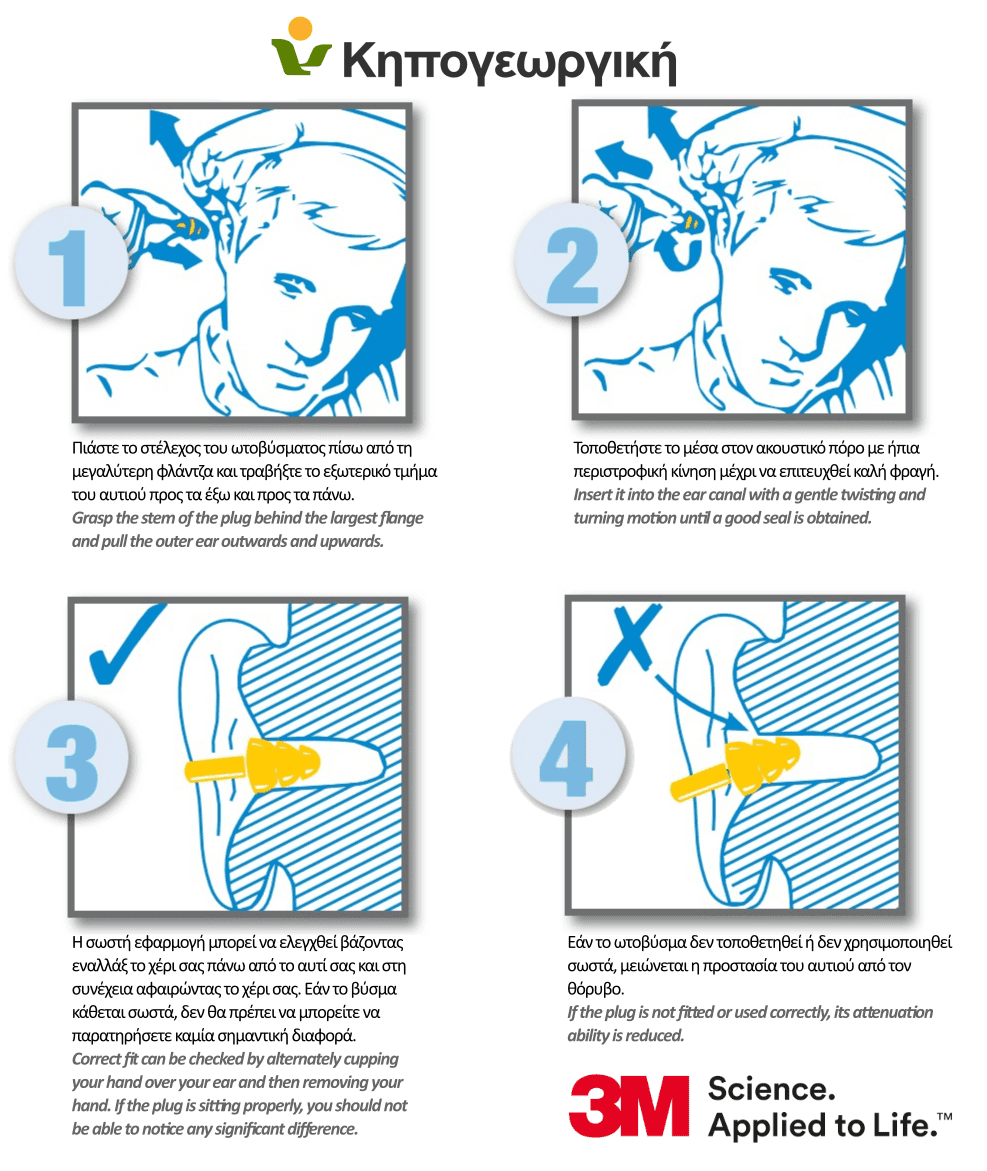 Κηπογεωργική

1

Πιάστε το στέλεχος του ωτοβύσματος πίσω από τη μεγαλύτερη φλάντζα και τραβήξτε το εξωτερικό τμήμα του αυτιού προς τα έξω και προς τα πάνω.
Grasp the stem of the plug behind the largest flange and pull the outer ear outwards and upwards.

2

Τοποθετήστε το μέσα στον ακουστικό πόρο με ήπια περιστροφική κίνηση μέχρι να επιτευχθεί καλή φραγή.
Insert it into the ear canal with a gentle twisting and turning motion until a good seal is obtained.

3

Η σωστή εφαρμογή μπορεί να ελεγχθεί βάζοντας εναλλάξ το χέρι σας πάνω από το αυτί σας και στη συνέχεια αφαιρώντας το χέρι σας. Εάν το βύσμα κάθεται σωστά, δεν θα πρέπει να μπορείτε να παρατηρήσετε καμία σημαντική διαφορά.
Correct fit can be checked by alternately cupping your hand over your ear and then removing your hand. If the plug is sitting properly, you should not be able to notice any significant difference.

4

Εάν το ωτοβύσμα δεν τοποθετηθεί ή δεν χρησιμοποιηθεί σωστά, μειώνεται η προστασία του αυτιού από τον θόρυβο.
If the plug is not fitted or used correctly, its attenuation ability is reduced.

3M Science. Applied to Life.™